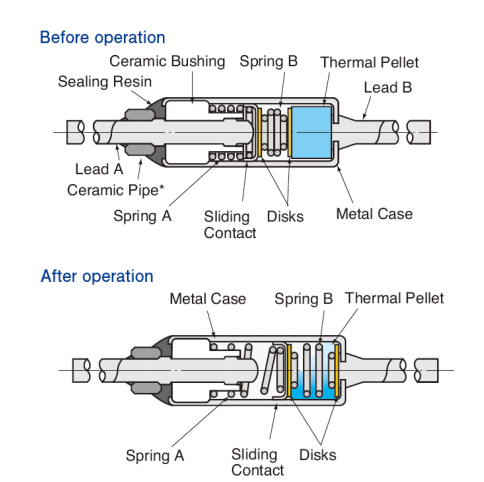 Before operation

Ceramic Bushing
Spring B
Thermal Pellet
Sealing Resin
Lead B
Lead A
Ceramic Pipe*
Spring A
Sliding Contact
Disks
Metal Case

After operation

Metal Case
Spring B
Thermal Pellet
Spring A
Sliding Contact
Disks